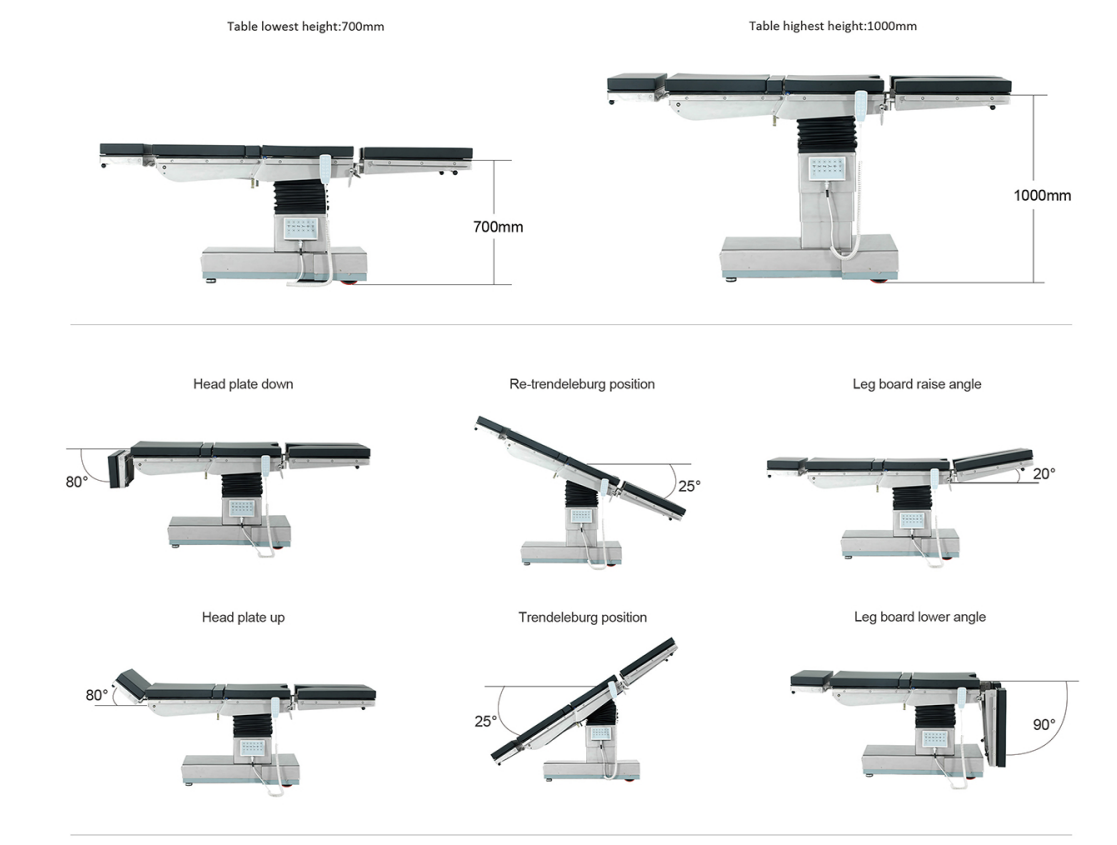 Table lowest height:700mm

700mm

Table highest height:1000mm

1000mm

Head plate down

80°

Re-trendeleburg position

25°

Leg board raise angle

20°

Head plate up

80°

Trendeleburg position

25°

Leg board lower angle

90°